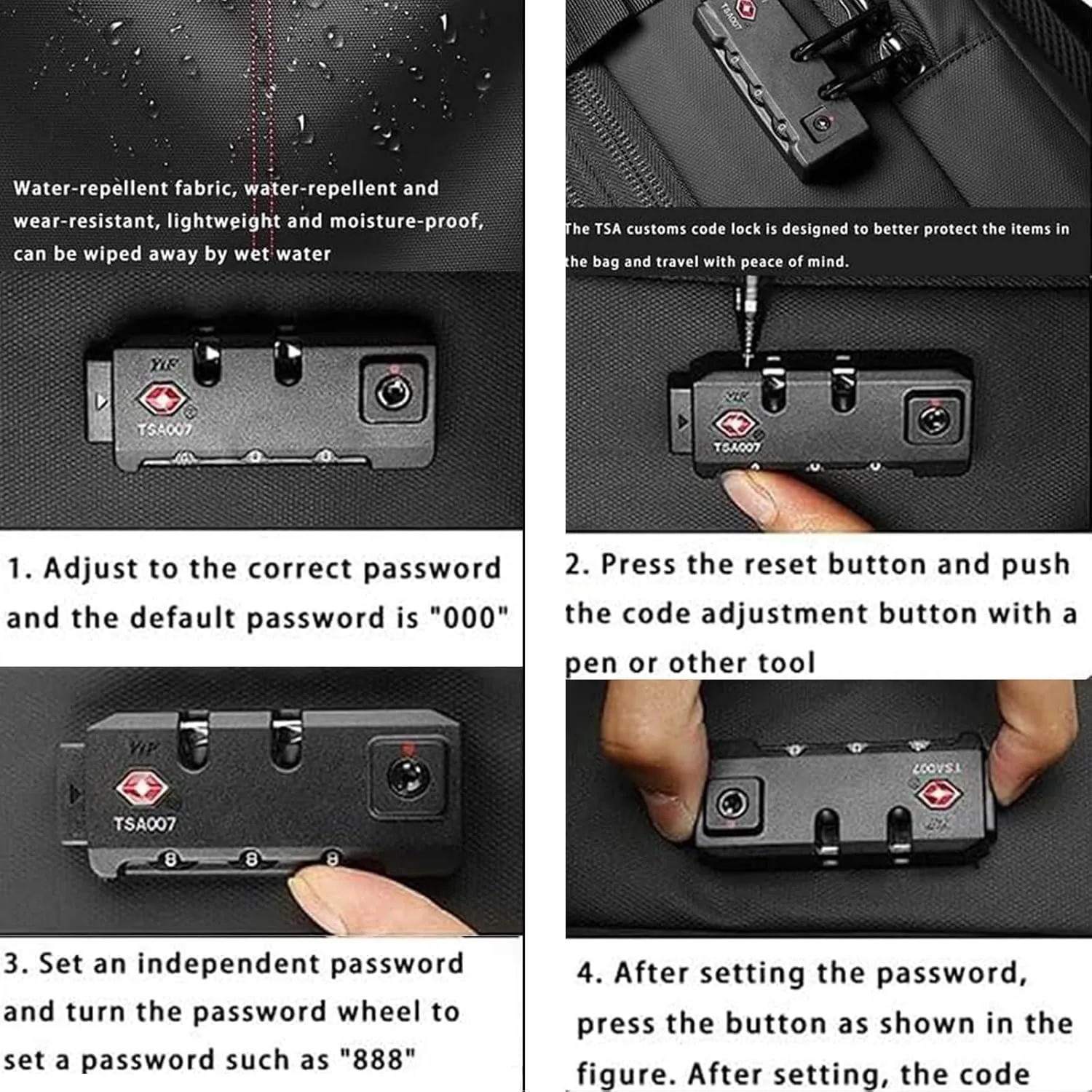 Water-repellent fabric, water-repellent and wear-resistant, lightweight and moisture-proof, can be wiped away by wet water

YIF
TSA007

1. Adjust to the correct password and the default password is "000"

YIF
TSA007
8 8 8

3. Set an independent password and turn the password wheel to set a password such as "888"

TSA007

The TSA customs code lock is designed to better protect the items in the bag and travel with peace of mind.

YIF
TSA007

2. Press the reset button and push the code adjustment button with a pen or other tool

TSA007
YIF

4. After setting the password, press the button as shown in the figure. After setting, the code